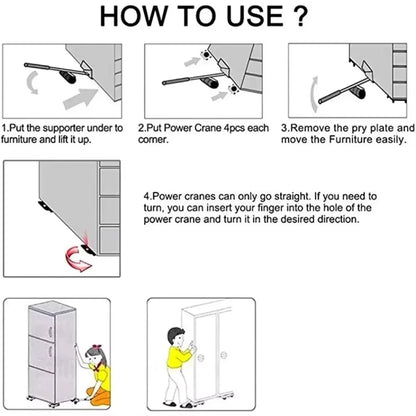 HOW TO USE ?

1.Put the supporter under to furniture and lift it up.

2.Put Power Crane 4pcs each corner.

3.Remove the pry plate and move the Furniture easily.

4.Power cranes can only go straight. If you need to turn, you can insert your finger into the hole of the power crane and turn it in the desired direction.